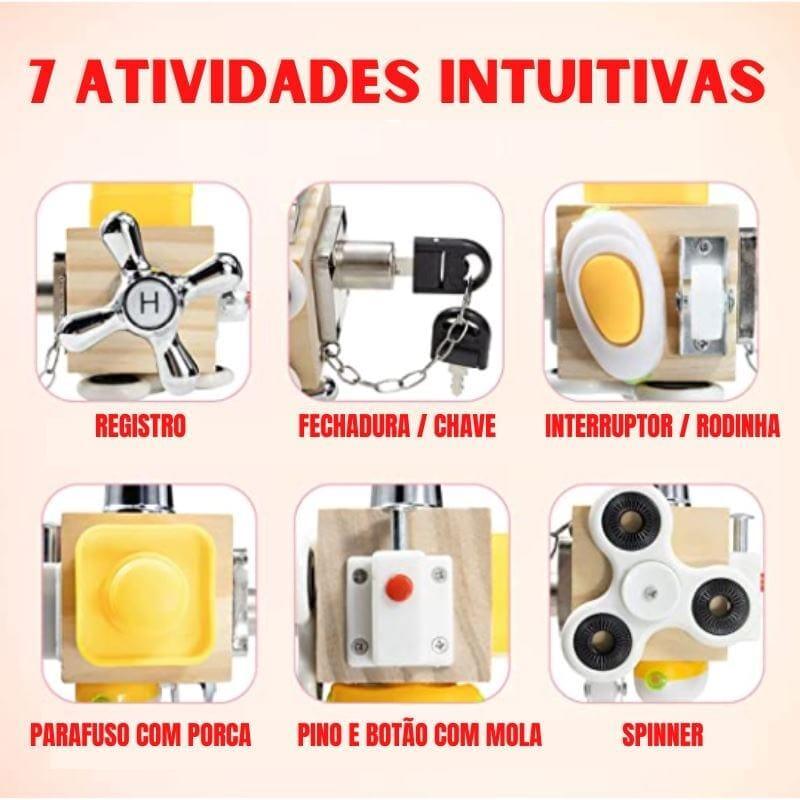 7 ATIVIDADES INTUITIVAS

H

REGISTRO

FECHADURA / CHAVE

INTERRUPTOR / RODINHA

PARAFUSO COM PORCA

PINO E BOTÃO COM MOLA

SPINNER